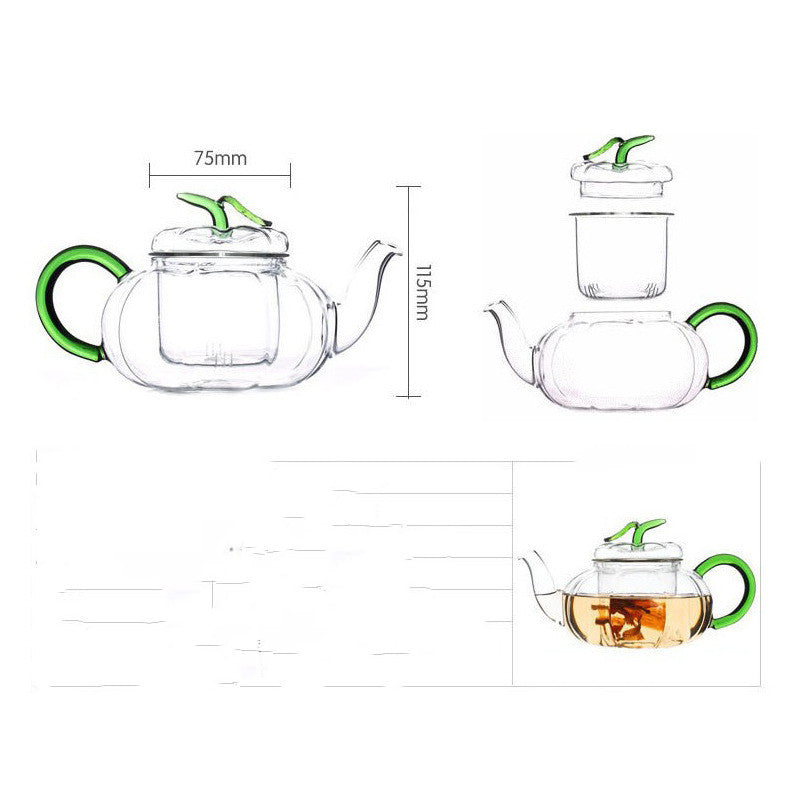 75mm

115mm