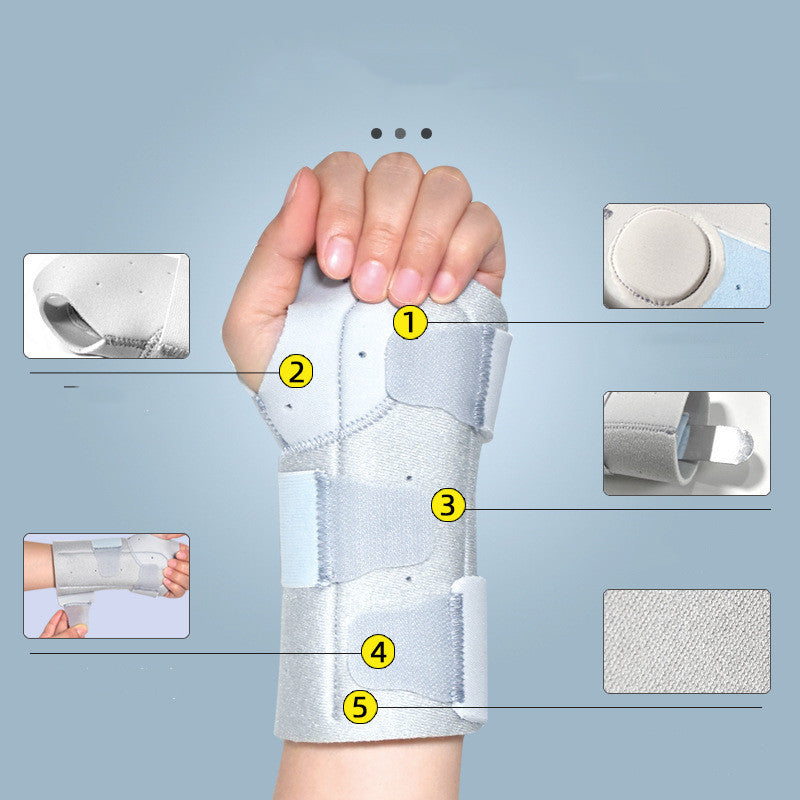 1
2
3
4
5