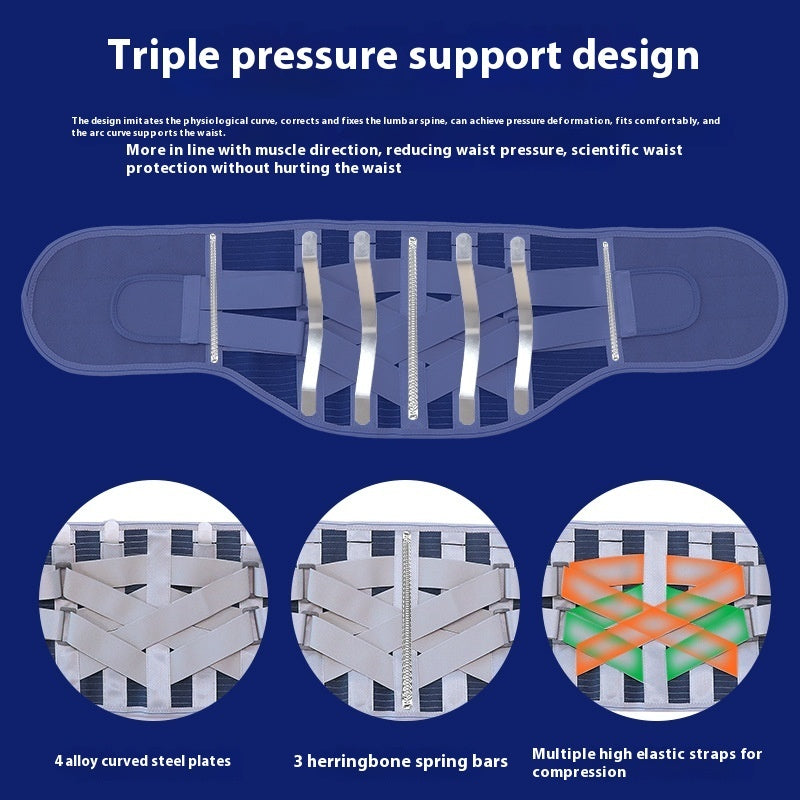 Triple pressure support design

The design imitates the physiological curve, corrects and fixes the lumbar spine, can achieve pressure deformation, fits comfortably, and the arc curve supports the waist.

More in line with muscle direction, reducing waist pressure, scientific waist protection without hurting the waist

4 alloy curved steel plates

3 herringbone spring bars

Multiple high elastic straps for compression